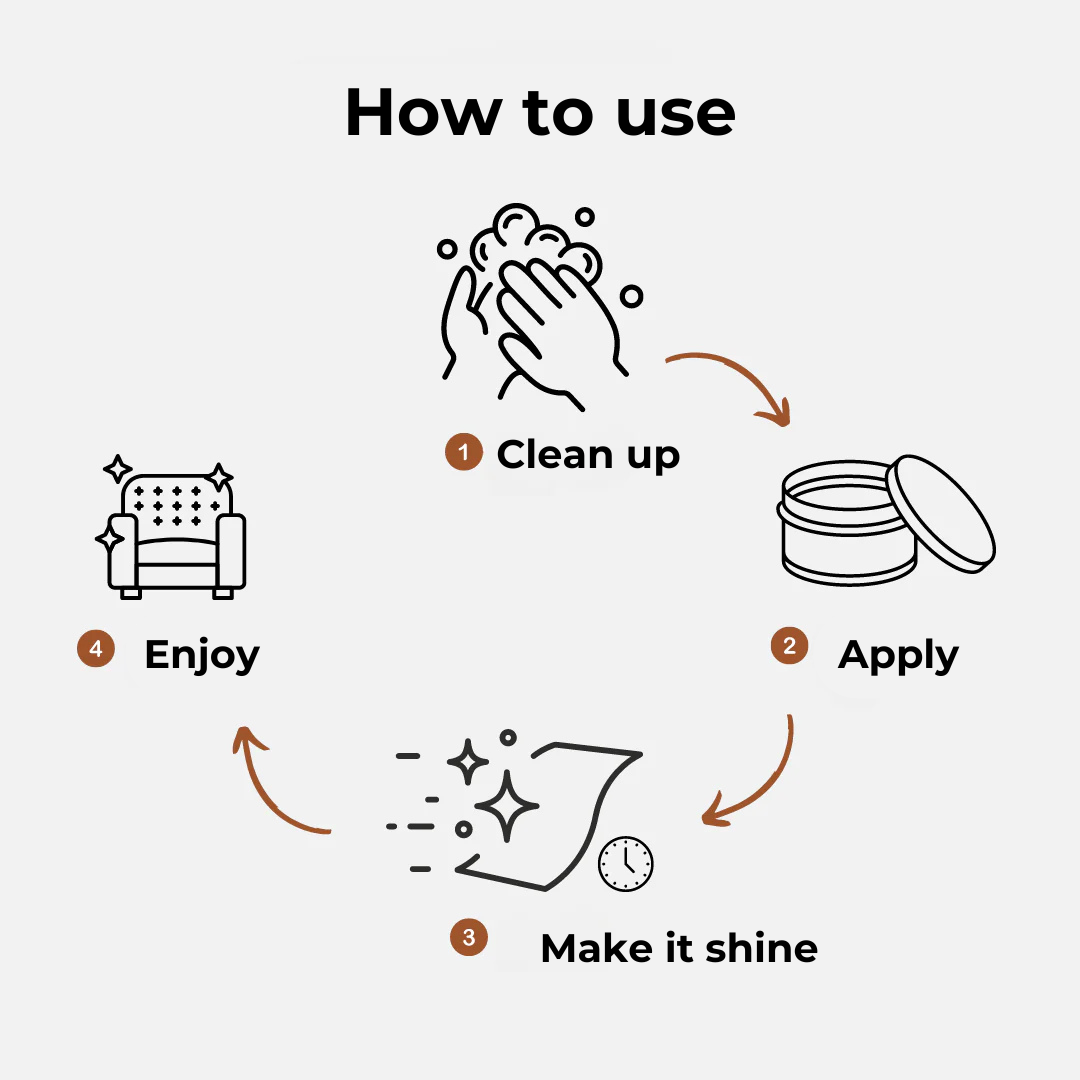 How to use

1 Clean up

2 Apply

3 Make it shine

4 Enjoy