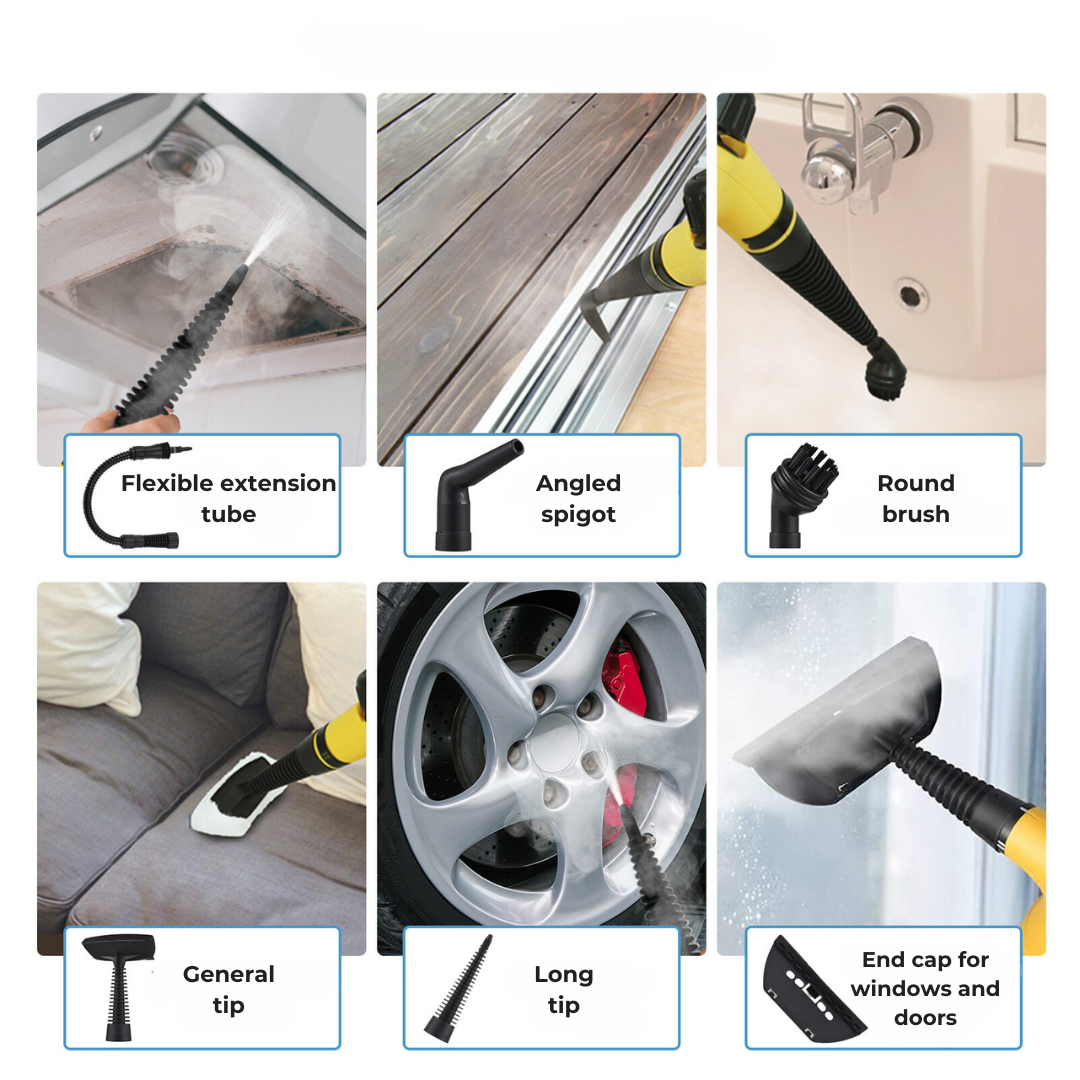 Flexible extension tube

Angled spigot

Round brush

General tip

Long tip

End cap for windows and doors